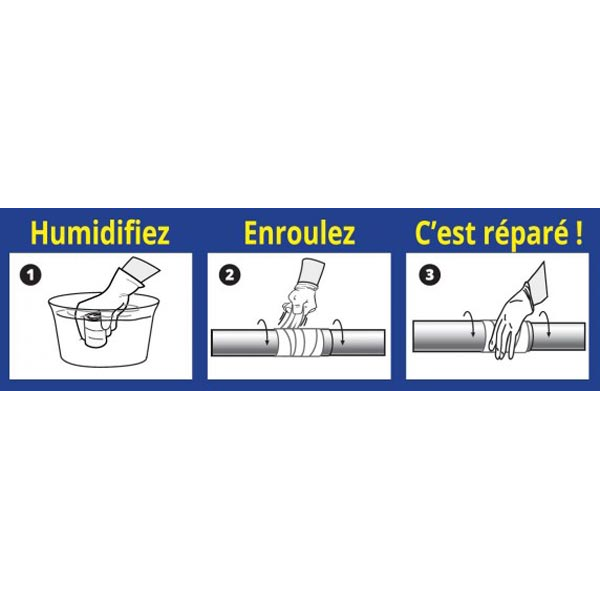 Humidifiez

1

Enroulez

2

C'est réparé !

3